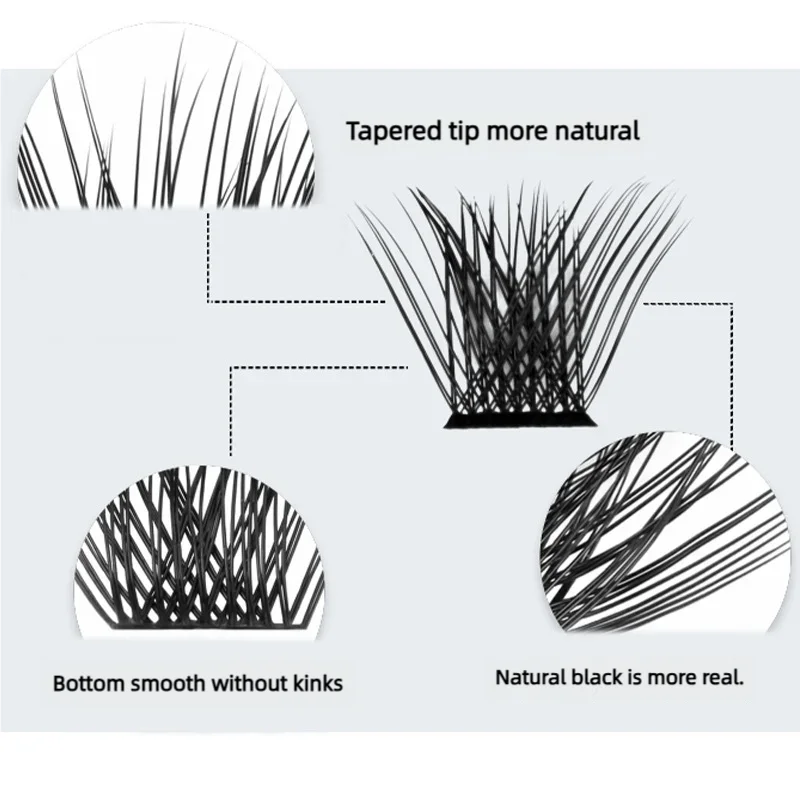 Tapered tip more natural

Bottom smooth without kinks

Natural black is more real.